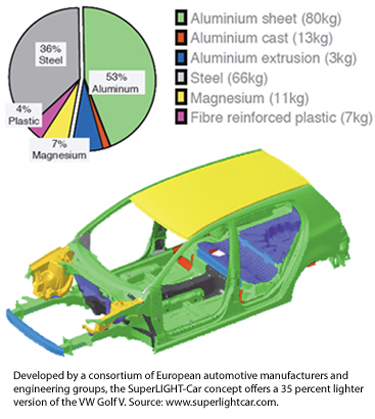 36%
Steel

53%
Aluminum

4%
Plastic

7%
Magnesium

Aluminium sheet (80kg)
Aluminium cast (13kg)
Aluminium extrusion (3kg)
Steel (66kg)
Magnesium (11kg)
Fibre reinforced plastic (7kg)

Developed by a consortium of European automotive manufacturers and engineering groups, the SuperLIGHT-Car concept offers a 35 percent lighter version of the VW Golf V. Source: www.superlightcar.com.